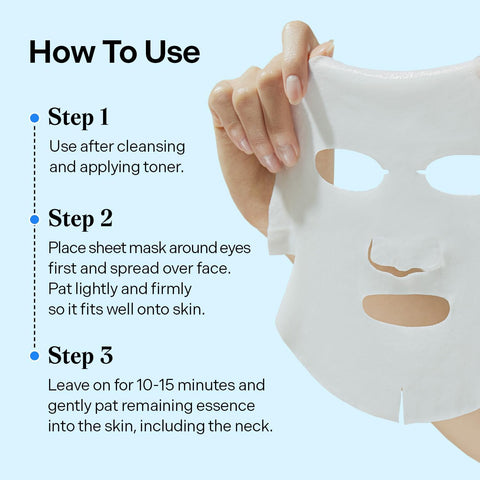 How To Use

Step 1
Use after cleansing and applying toner.

Step 2
Place sheet mask around eyes first and spread over face. Pat lightly and firmly so it fits well onto skin.

Step 3
Leave on for 10-15 minutes and gently pat remaining essence into the skin, including the neck.